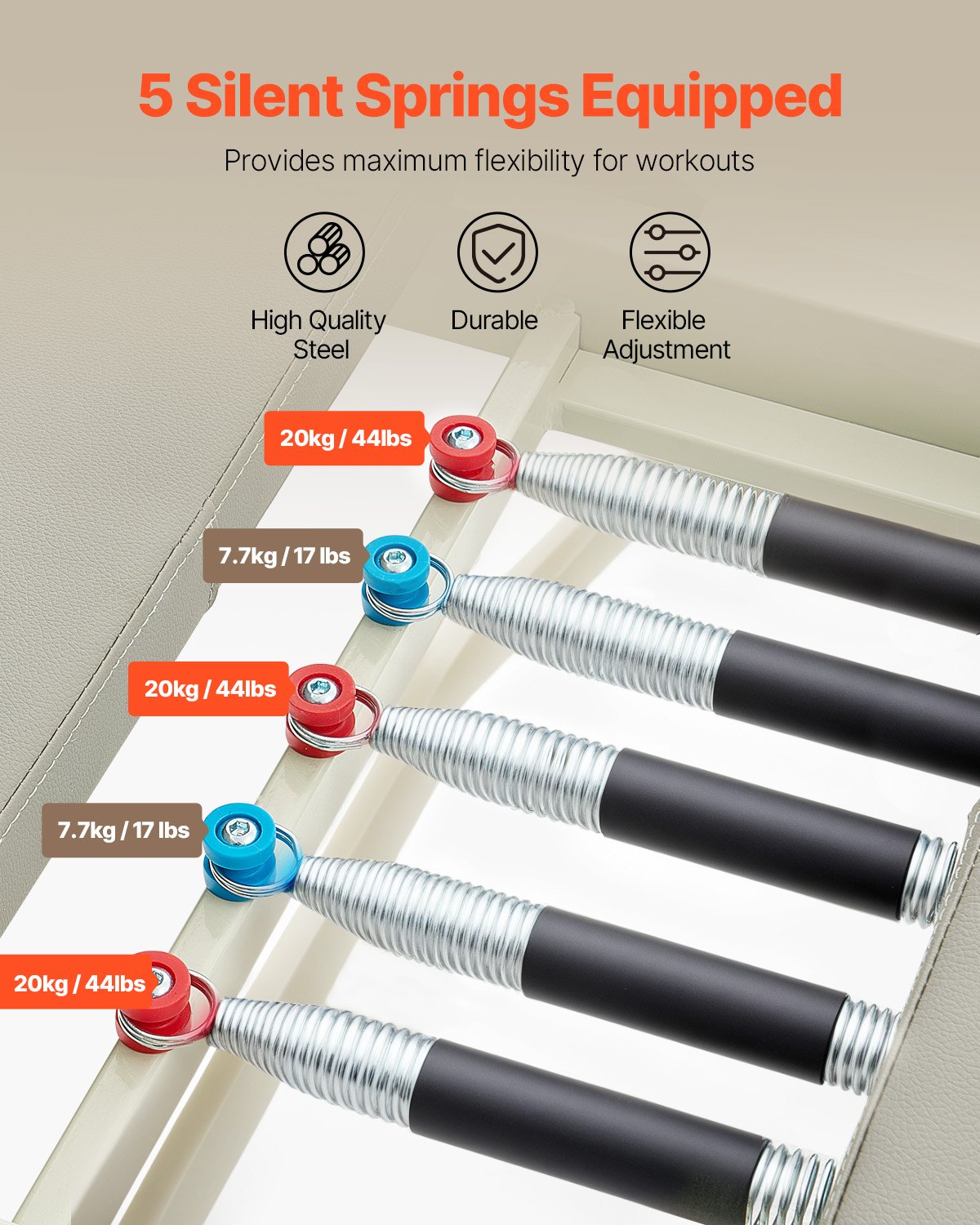 5 Silent Springs Equipped

Provides maximum flexibility for workouts

High Quality Steel

Durable

Flexible Adjustment

20kg / 44lbs

7.7kg / 17 lbs

20kg / 44lbs

7.7kg / 17 lbs

20kg / 44lbs