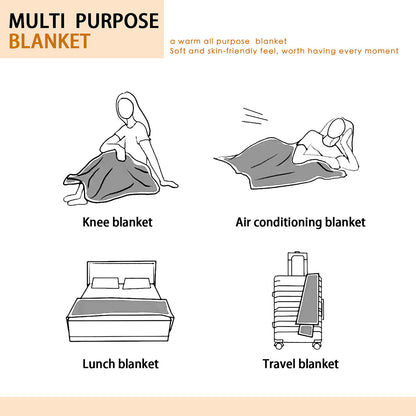 MULTI PURPOSE
BLANKET

a warm all purpose blanket
Soft and skin-friendly feel, worth having every moment

Knee blanket

Air conditioning blanket

Lunch blanket

Travel blanket