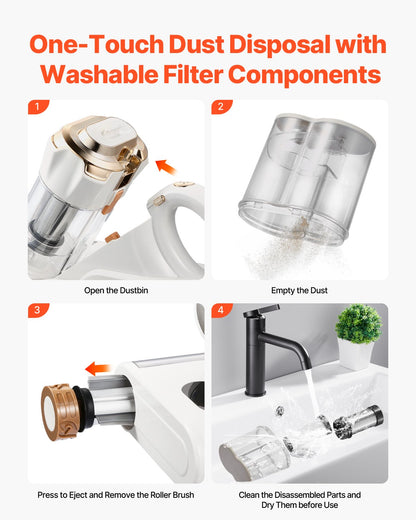 One-Touch Dust Disposal with Washable Filter Components

1

Open the Dustbin

2

Empty the Dust

3

Press to Eject and Remove the Roller Brush

4

Clean the Disassembled Parts and Dry Them before Use