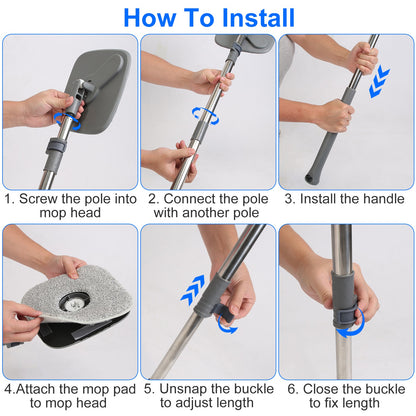 How To Install

1. Screw the pole into mop head

2. Connect the pole with another pole

3. Install the handle

4.Attach the mop pad to mop head

5. Unsnap the buckle to adjust length

6. Close the buckle to fix length