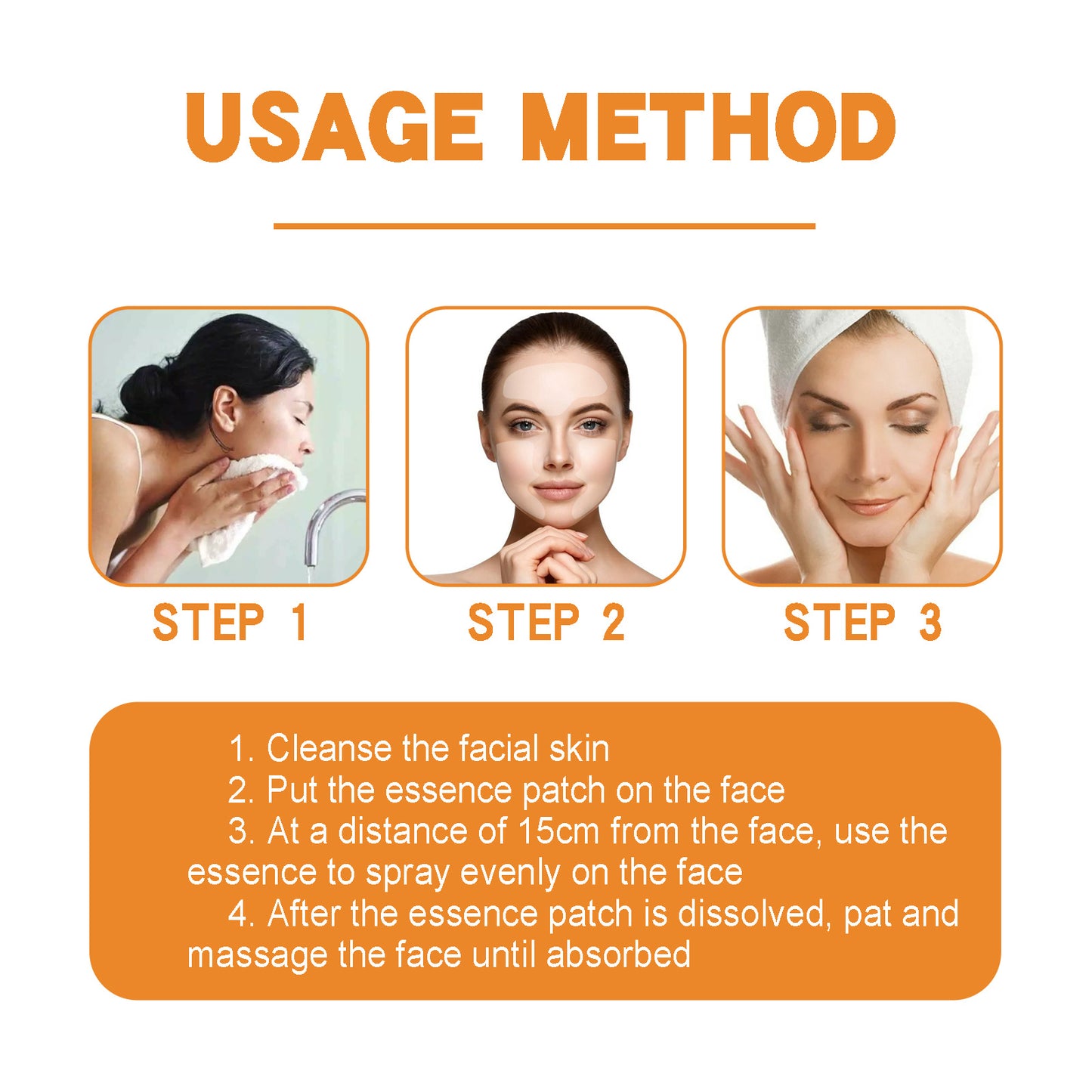 USAGE METHOD

STEP 1

STEP 2

STEP 3

1. Cleanse the facial skin
2. Put the essence patch on the face
3. At a distance of 15cm from the face, use the essence to spray evenly on the face
4. After the essence patch is dissolved, pat and massage the face until absorbed